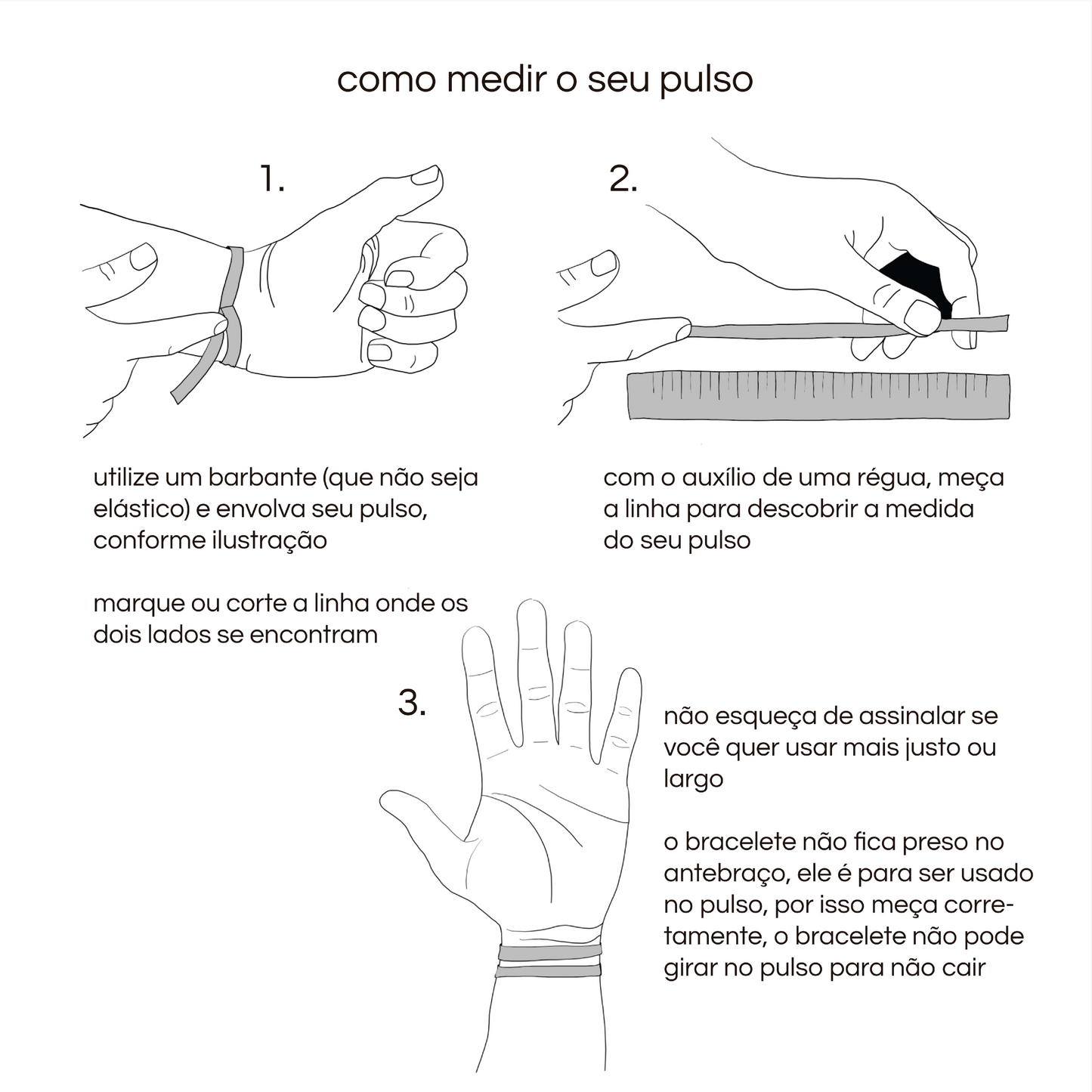 como medir o seu pulso

1.

utilize um barbante (que não seja elástico) e envolva seu pulso, conforme ilustração

marque ou corte a linha onde os dois lados se encontram

2.

com o auxílio de uma régua, meça a linha para descobrir a medida do seu pulso

3.

não esqueça de assinalar se você quer usar mais justo ou largo

o bracelete não fica preso no antebraço, ele é para ser usado no pulso, por isso meça corretamente, o bracelete não pode girar no pulso para não cair