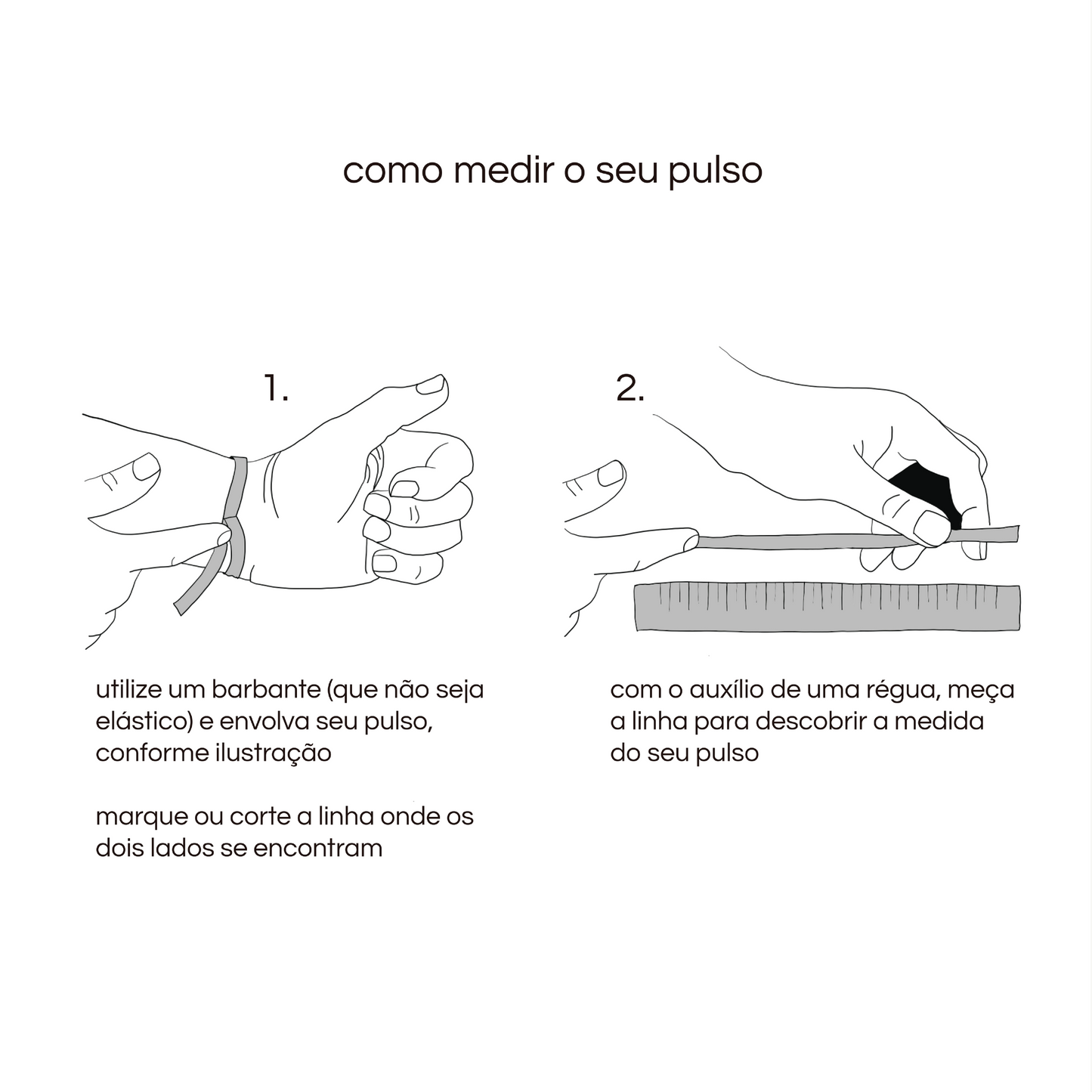 como medir o seu pulso

1.

utilize um barbante (que não seja elástico) e envolva seu pulso, conforme ilustração

marque ou corte a linha onde os dois lados se encontram

2.

com o auxílio de uma régua, meça a linha para descobrir a medida do seu pulso